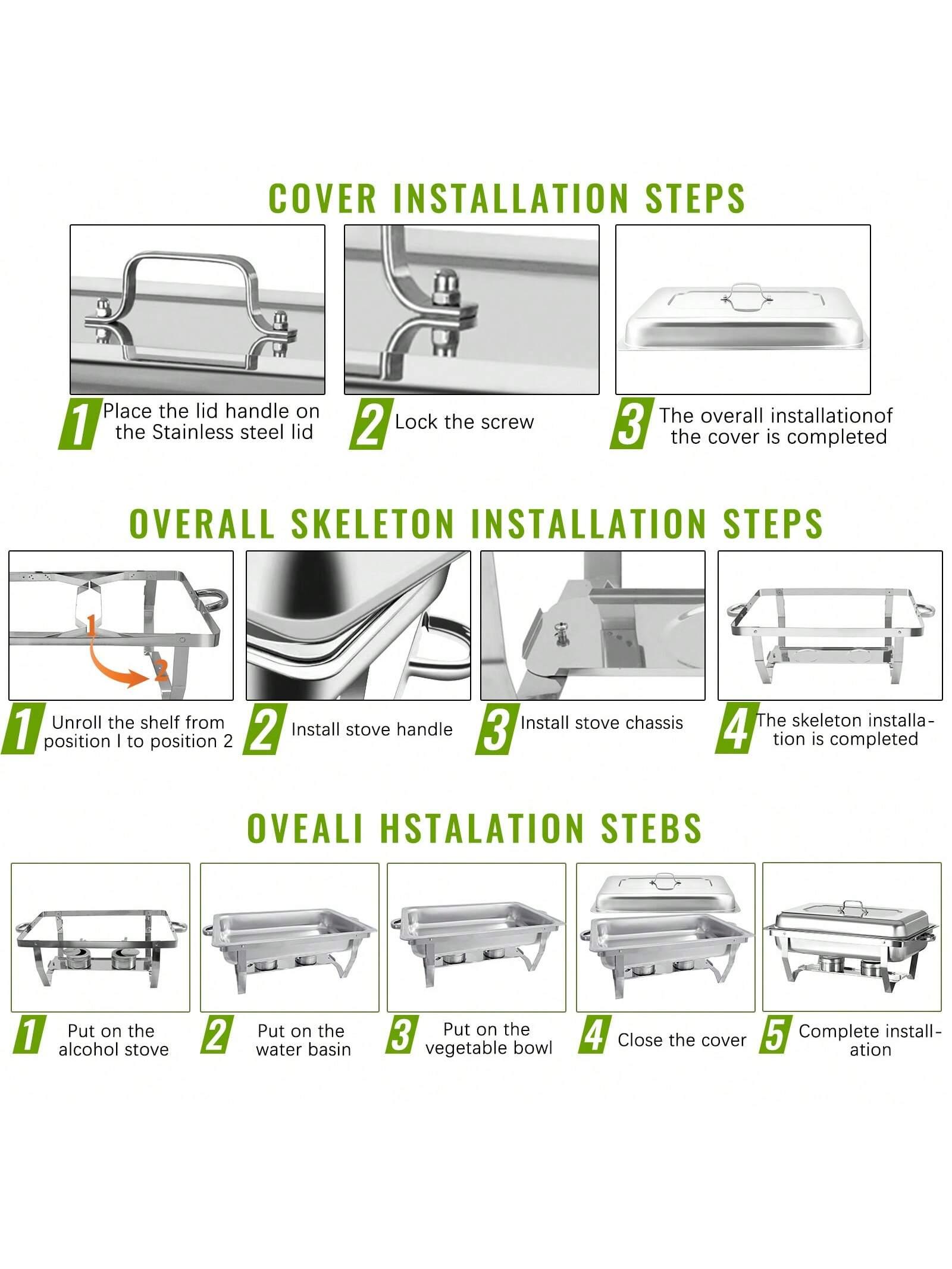 COVER INSTALLATION STEPS

1 Place the lid handle on the Stainless steel lid

2 Lock the screw

3 The overall installationof the cover is completed

OVERALL SKELETON INSTALLATION STEPS

1

2

1 Unroll the shelf from position I to position 2

2 Install stove handle

3 Install stove chassis

4 The skeleton installation is completed

OVEALI HSTALATION STEBS

1 Put on the alcohol stove

2 Put on the water basin

3 Put on the vegetable bowl

4 Close the cover

5 Complete installation