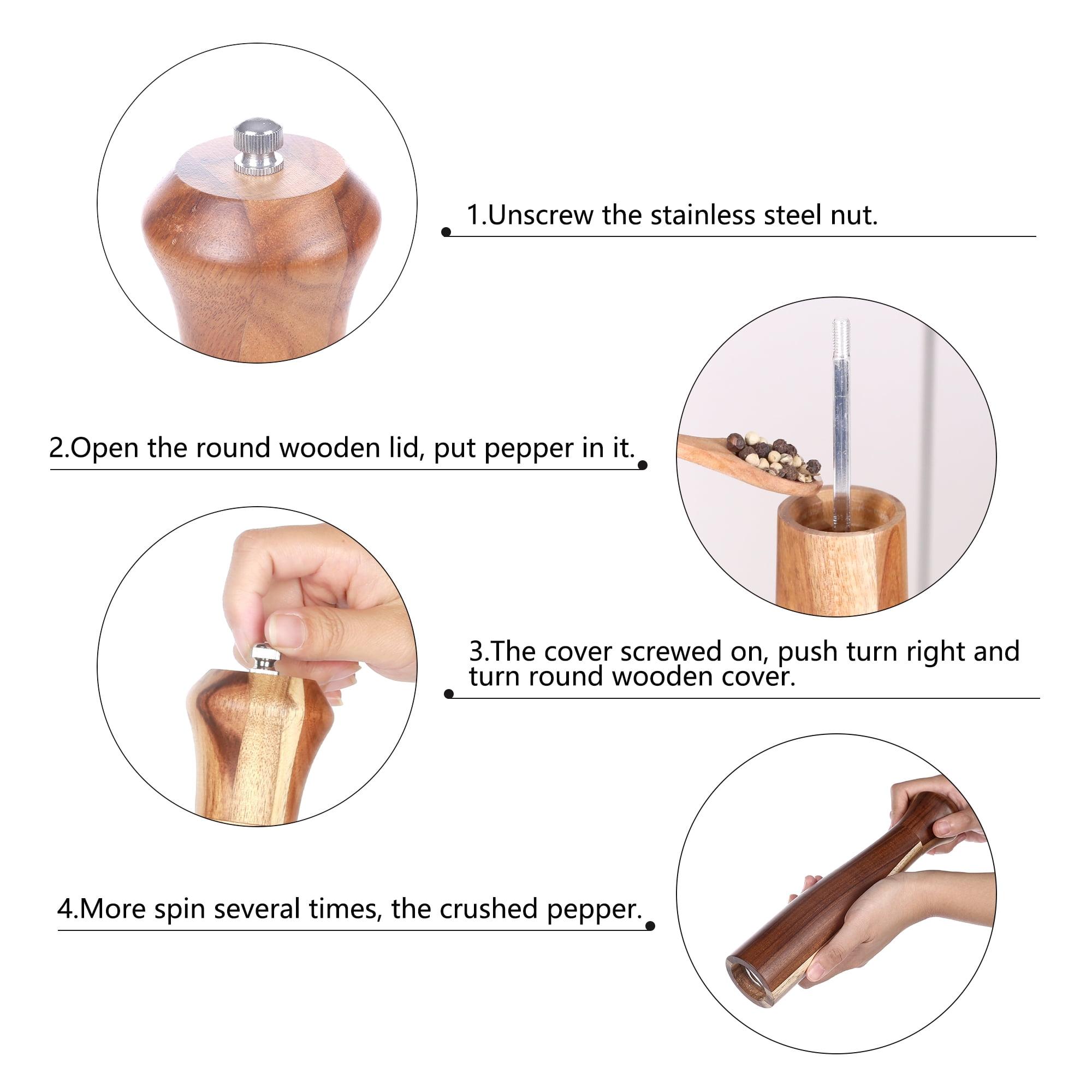 1.Unscrew the stainless steel nut.

2.Open the round wooden lid, put pepper in it.

3.The cover screwed on, push turn right and turn round wooden cover.

4.More spin several times, the crushed pepper.