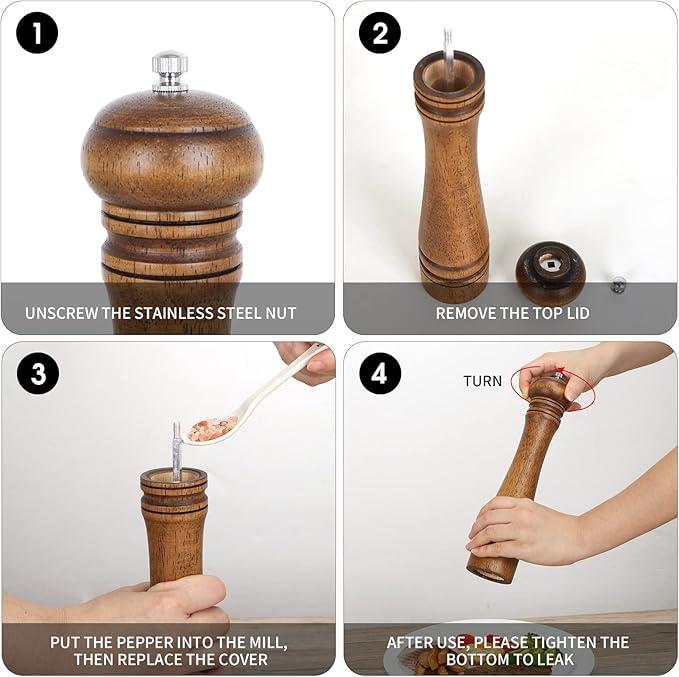 1

UNSCREW THE STAINLESS STEEL NUT

2

REMOVE THE TOP LID

3

PUT THE PEPPER INTO THE MILL, THEN REPLACE THE COVER

4

TURN

AFTER USE, PLEASE TIGHTEN THE BOTTOM TO LEAK