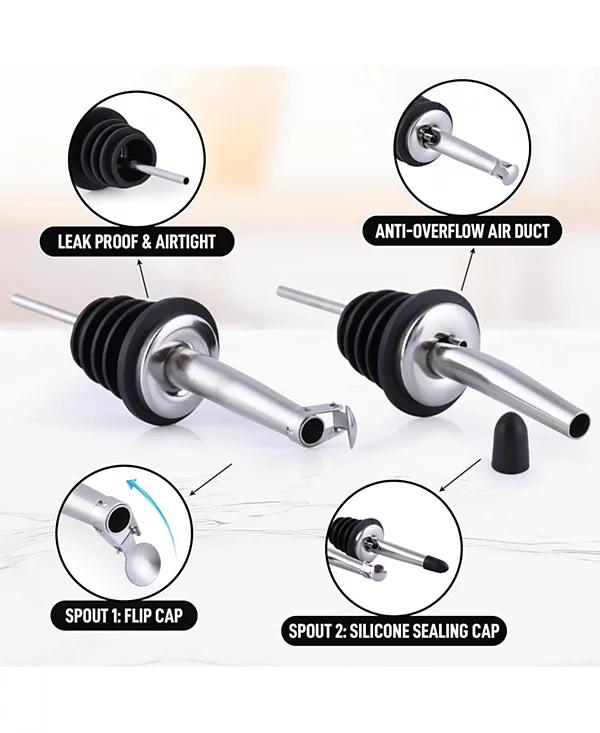 LEAK PROOF & AIRTIGHT

ANTI-OVERFLOW AIR DUCT

SPOUT 1: FLIP CAP

SPOUT 2: SILICONE SEALING CAP