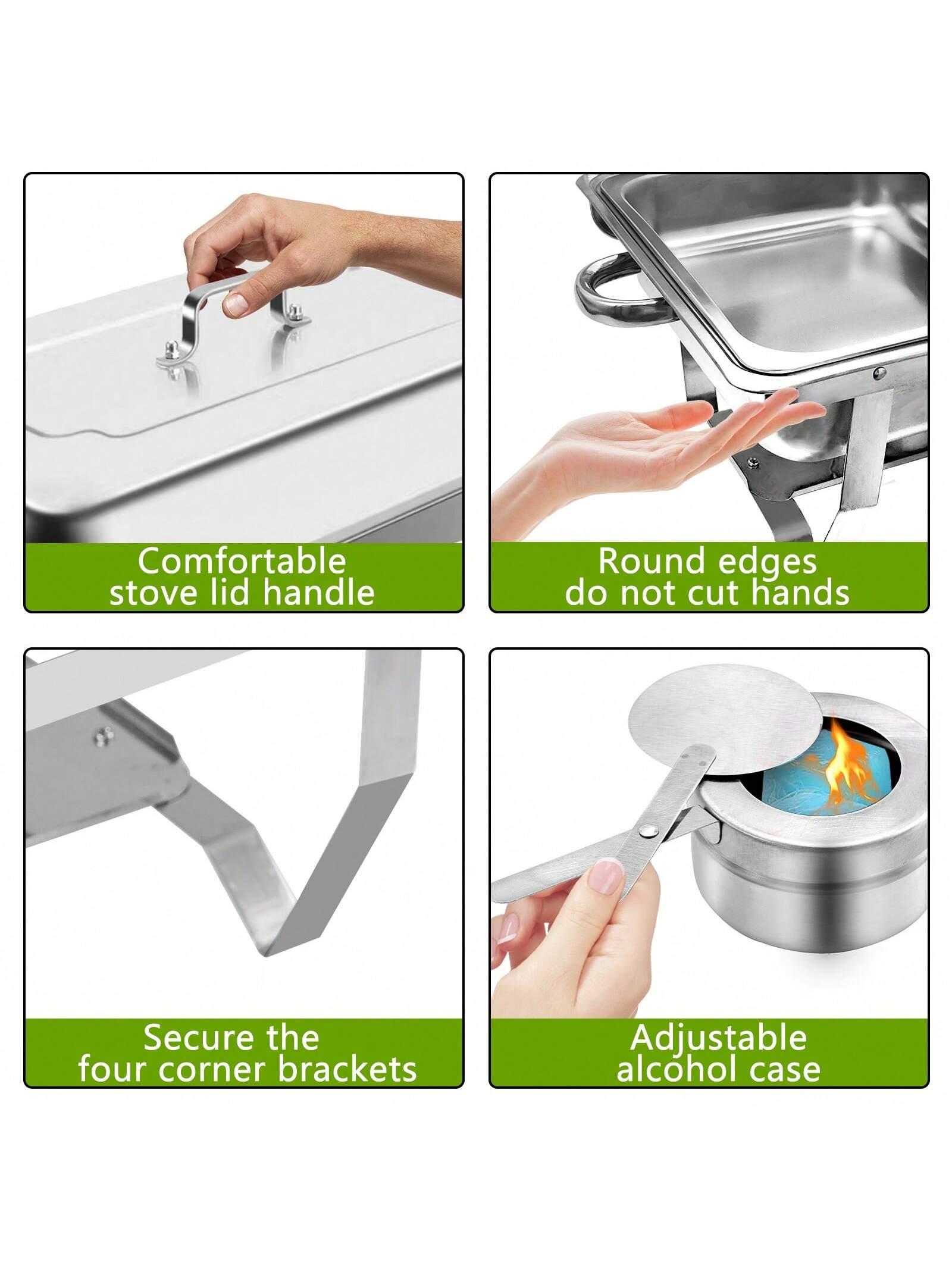 Comfortable stove lid handle

Round edges do not cut hands

Secure the four corner brackets

Adjustable alcohol case