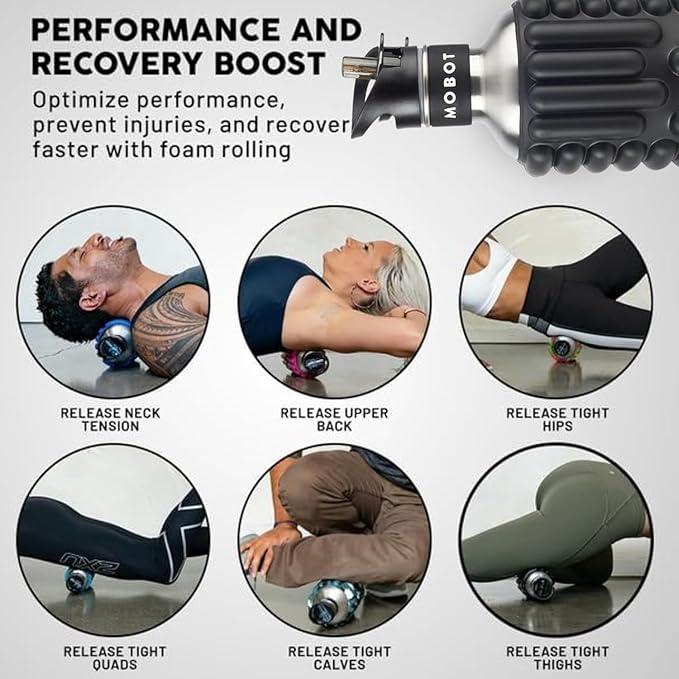 PERFORMANCE AND RECOVERY BOOST

Optimize performance, prevent injuries, and recover faster with foam rolling

MOBOT

RELEASE NECK TENSION

RELEASE UPPER BACK

RELEASE TIGHT HIPS

2XU

RELEASE TIGHT QUADS

RELEASE TIGHT CALVES

RELEASE TIGHT THIGHS